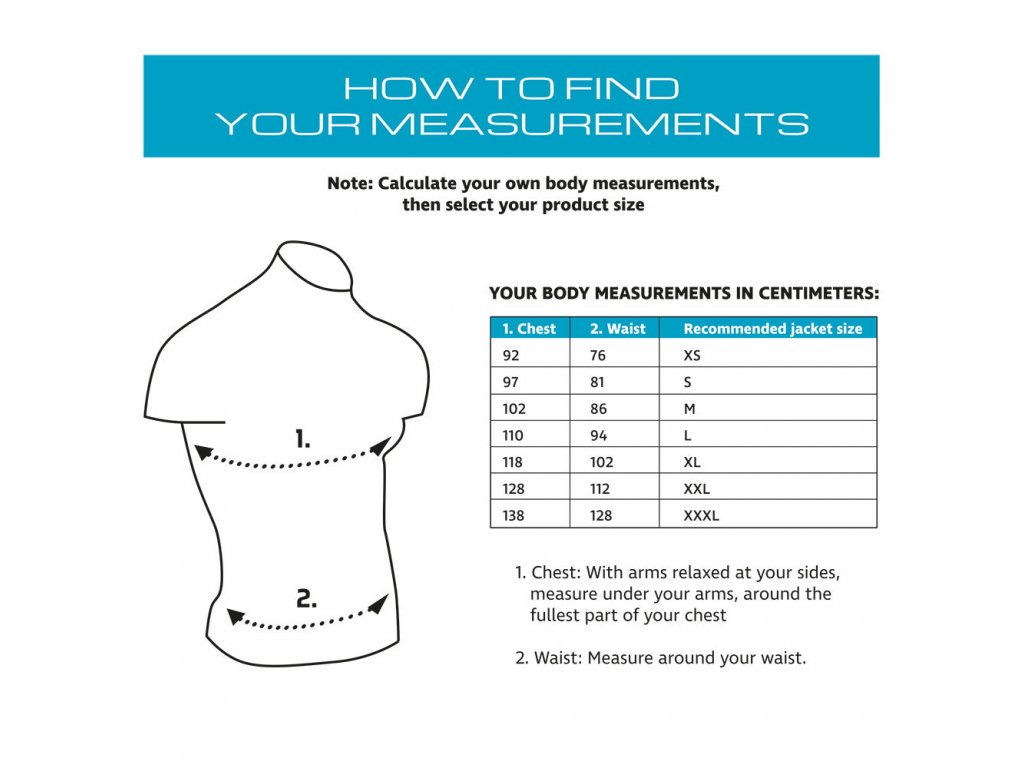 HOW TO FIND
YOUR MEASUREMENTS

Note: Calculate your own body measurements, then select your product size

1.

2.

YOUR BODY MEASUREMENTS IN CENTIMETERS:

| 1. Chest | 2. Waist | Recommended jacket size |
|---|---|---|
| 92 | 76 | XS |
| 97 | 81 | S |
| 102 | 86 | M |
| 110 | 94 | L |
| 118 | 102 | XL |
| 128 | 112 | XXL |
| 138 | 128 | XXXL |

1. Chest: With arms relaxed at your sides, measure under your arms, around the fullest part of your chest

2. Waist: Measure around your waist.